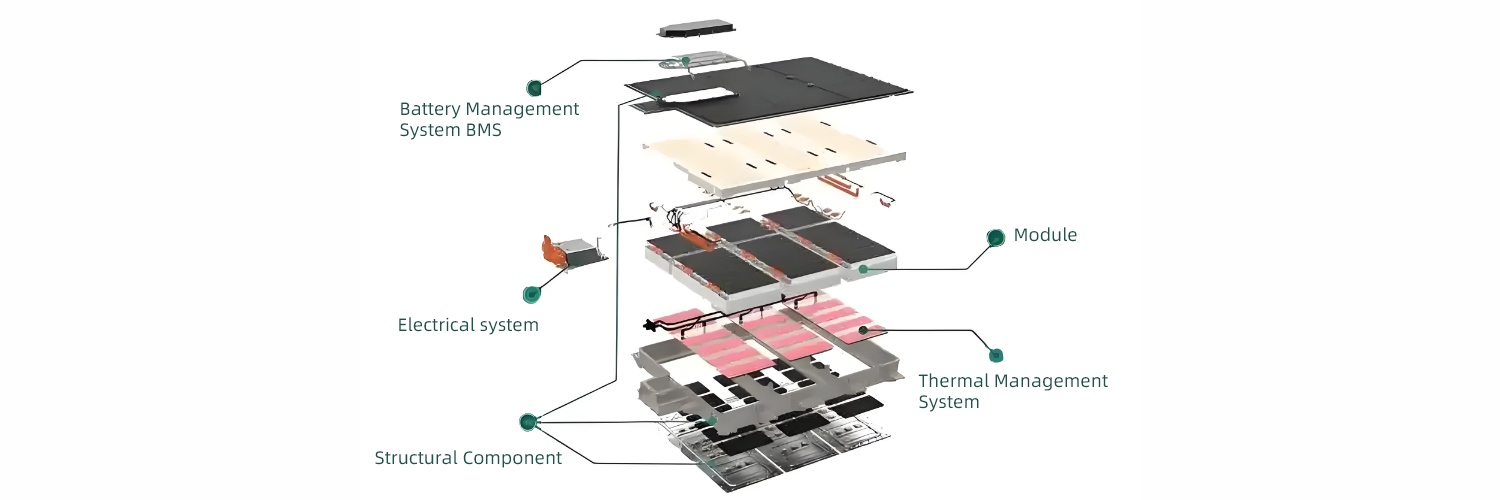 Battery Management System BMS

Module

Electrical system

Thermal Management System

Structural Component