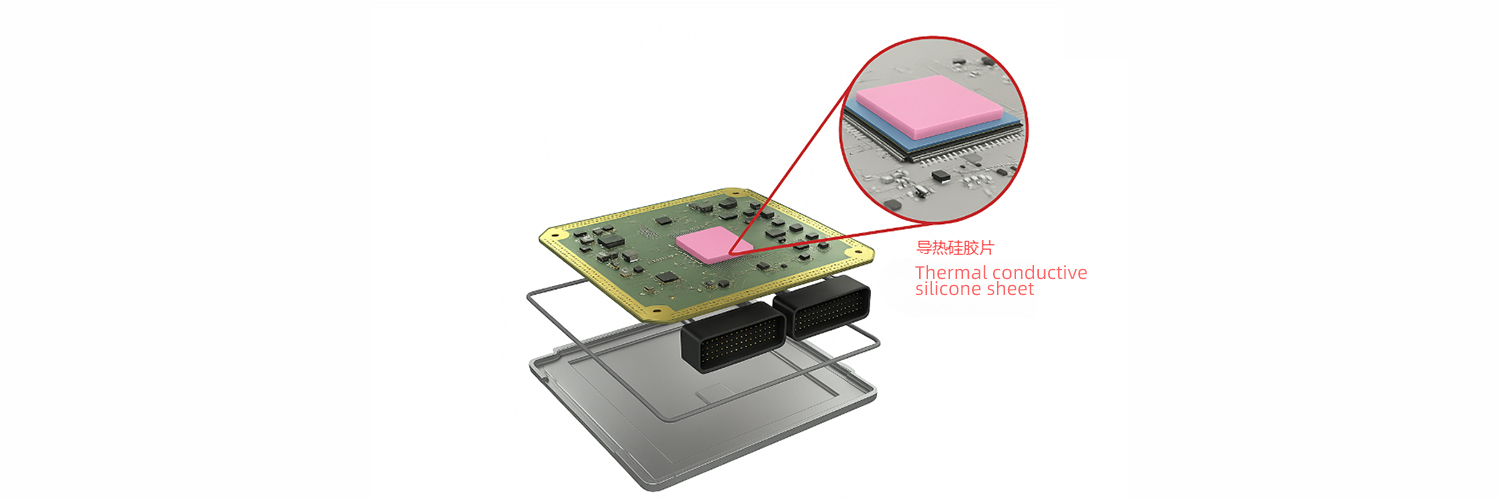 导热硅胶片
Thermal conductive silicone sheet